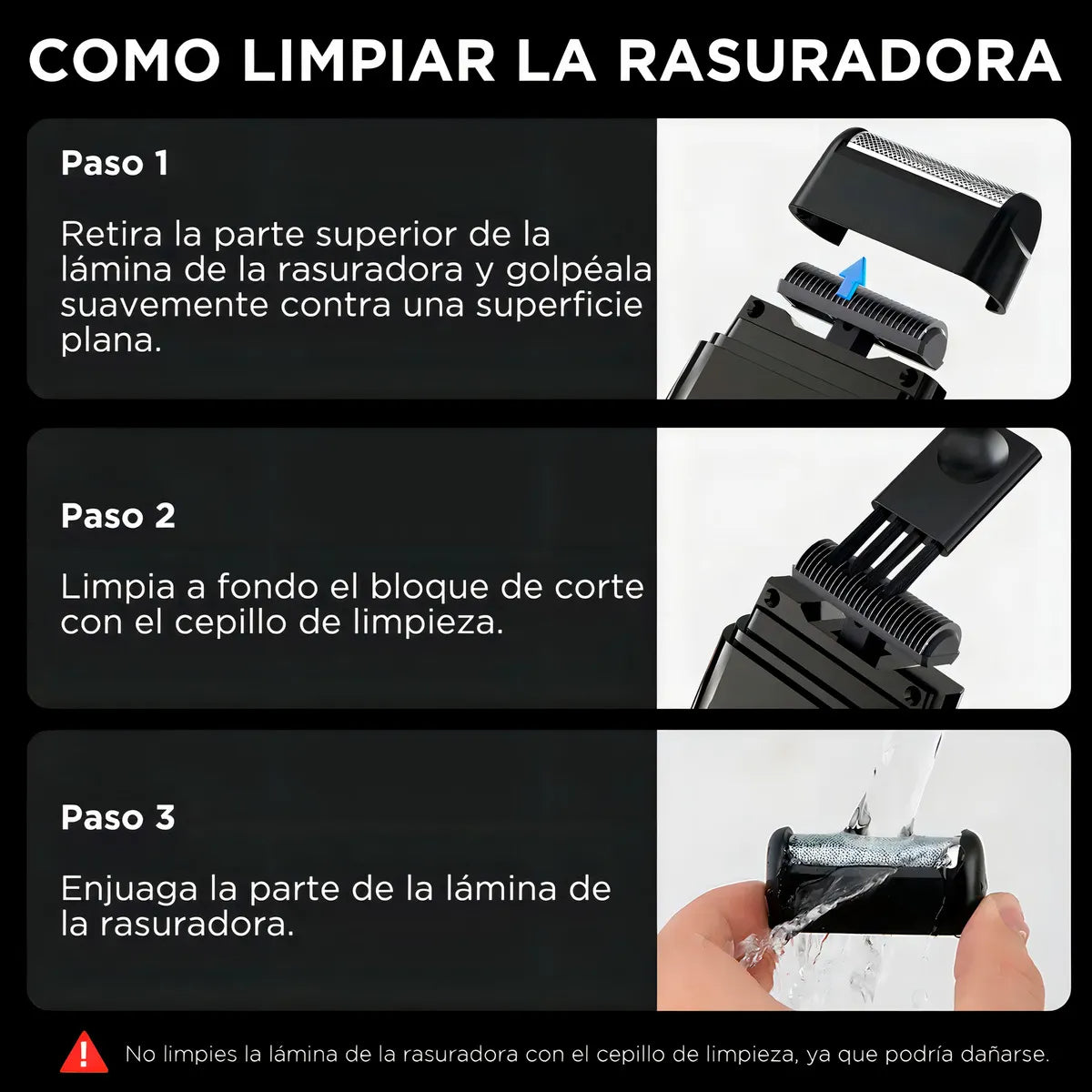 COMO LIMPIAR LA RASURADORA

Paso 1

Retira la parte superior de la lámina de la rasuradora y golpéala suavemente contra una superficie plana.

Paso 2

Limpia a fondo el bloque de corte con el cepillo de limpieza.

Paso 3

Enjuaga la parte de la lámina de la rasuradora.

No limpies la lámina de la rasuradora con el cepillo de limpieza, ya que podría dañarse.