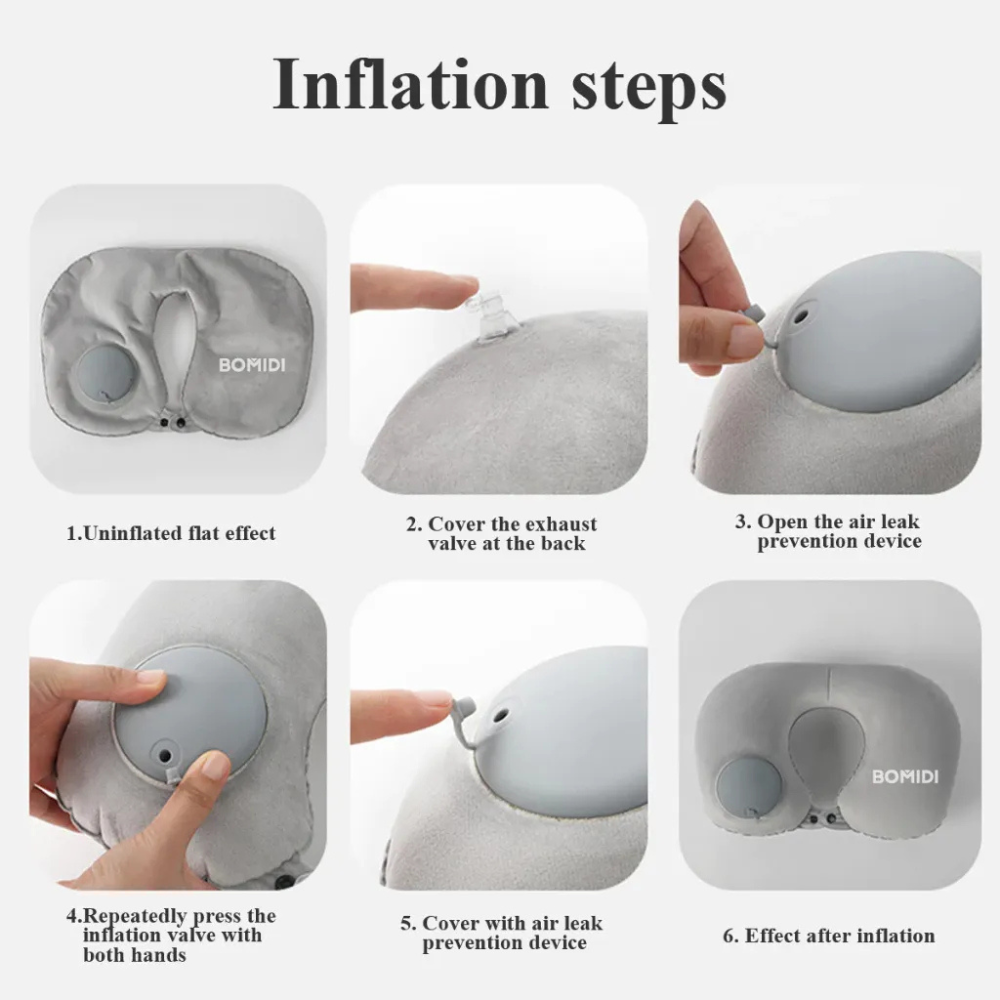 Inflation steps

BOMIDI

1.Uninflated flat effect

2. Cover the exhaust valve at the back

3. Open the air leak prevention device

4.Repeatedly press the inflation valve with both hands

5. Cover with air leak prevention device

BOMIDI

6. Effect after inflation