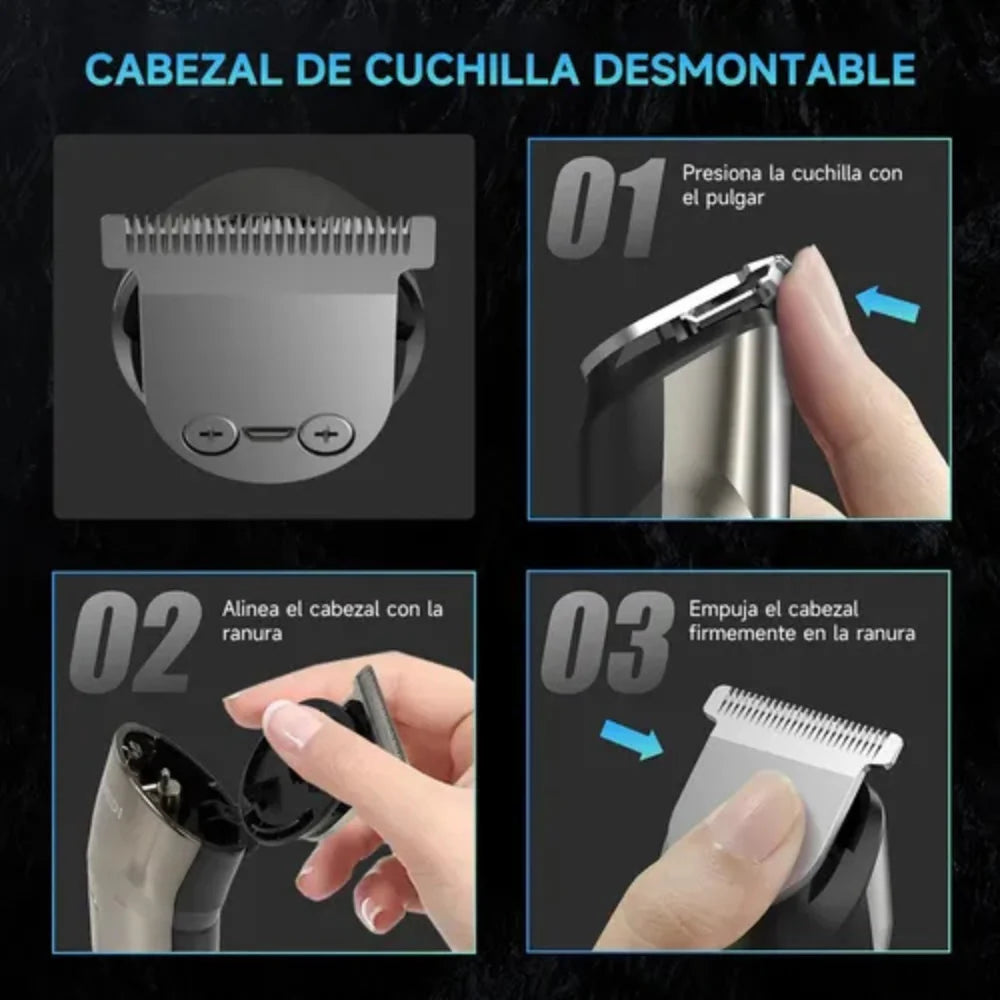 CABEZAL DE CUCHILLA DESMONTABLE

01 Presiona la cuchilla con el pulgar

02 Alinea el cabezal con la ranura

03 Empuja el cabezal firmemente en la ranura